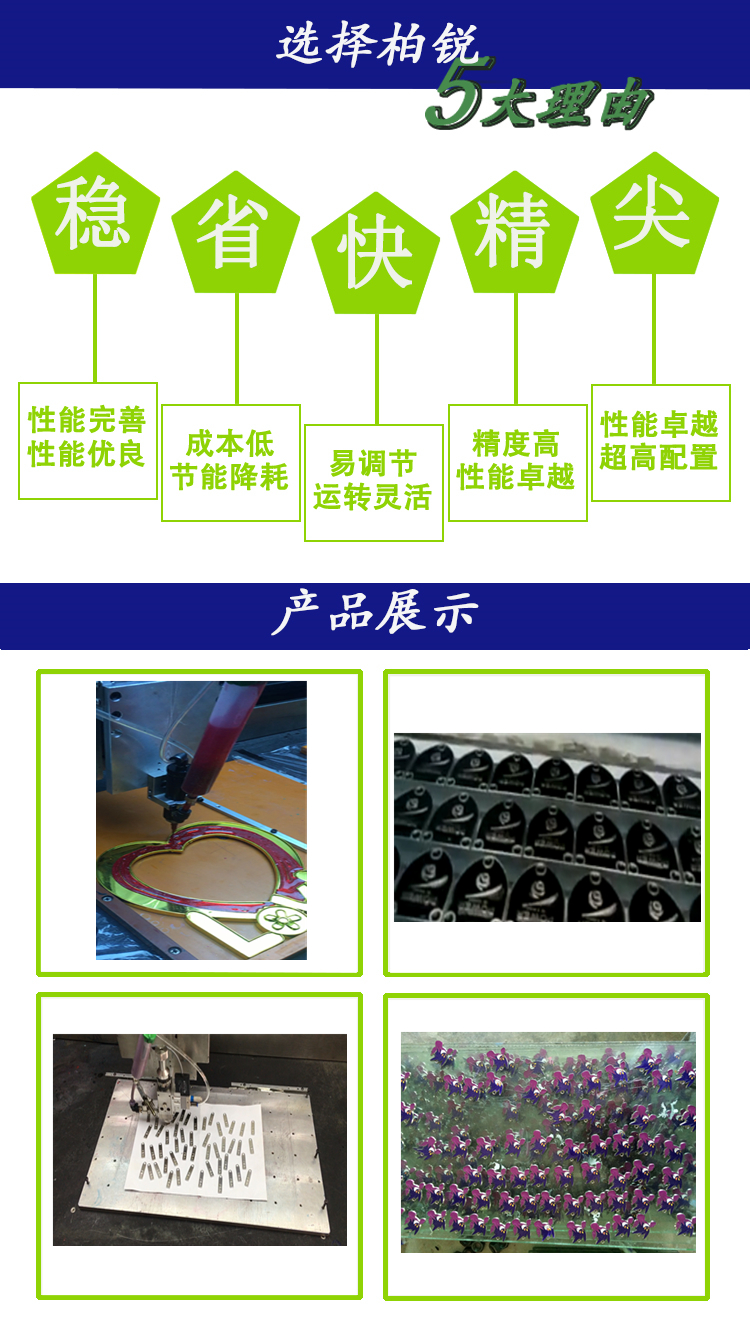 选择柏锐

5大理由

稳

省

快

精

尖

性能完善
性能优良

成本低
节能降耗

易调节
运转灵活

精度高
性能卓越

性能卓越
超高配置

产品展示